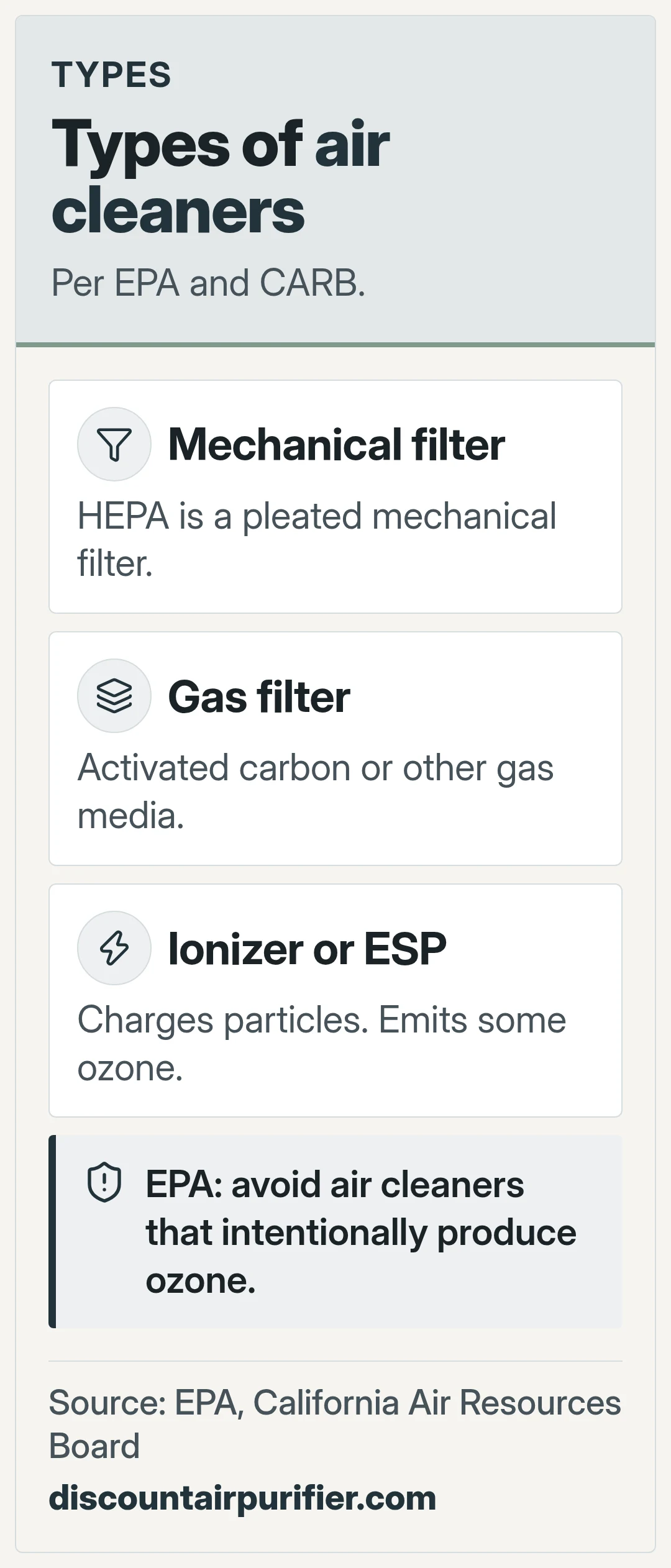 TYPES

Types of air cleaners

Per EPA and CARB.

Mechanical filter

HEPA is a pleated mechanical filter.

Gas filter

Activated carbon or other gas media.

Ionizer or ESP

Charges particles. Emits some ozone.

EPA: avoid air cleaners that intentionally produce ozone.

Source: EPA, California Air Resources Board

discountairpurifier.com