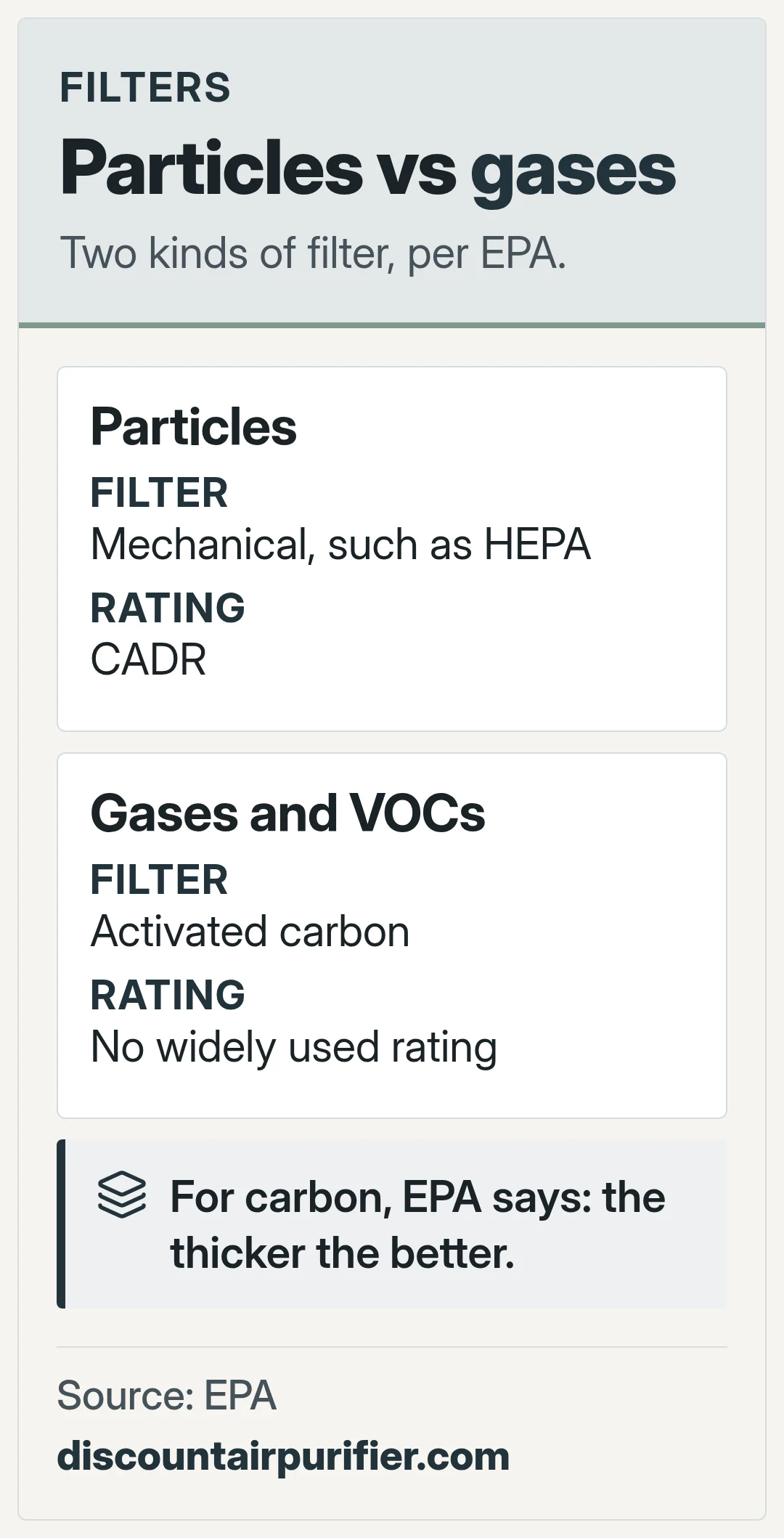 FILTERS

Particles vs gases

Two kinds of filter, per EPA.

Particles

FILTER
Mechanical, such as HEPA

RATING
CADR

Gases and VOCs

FILTER
Activated carbon

RATING
No widely used rating

For carbon, EPA says: the thicker the better.

Source: EPA

discountairpurifier.com